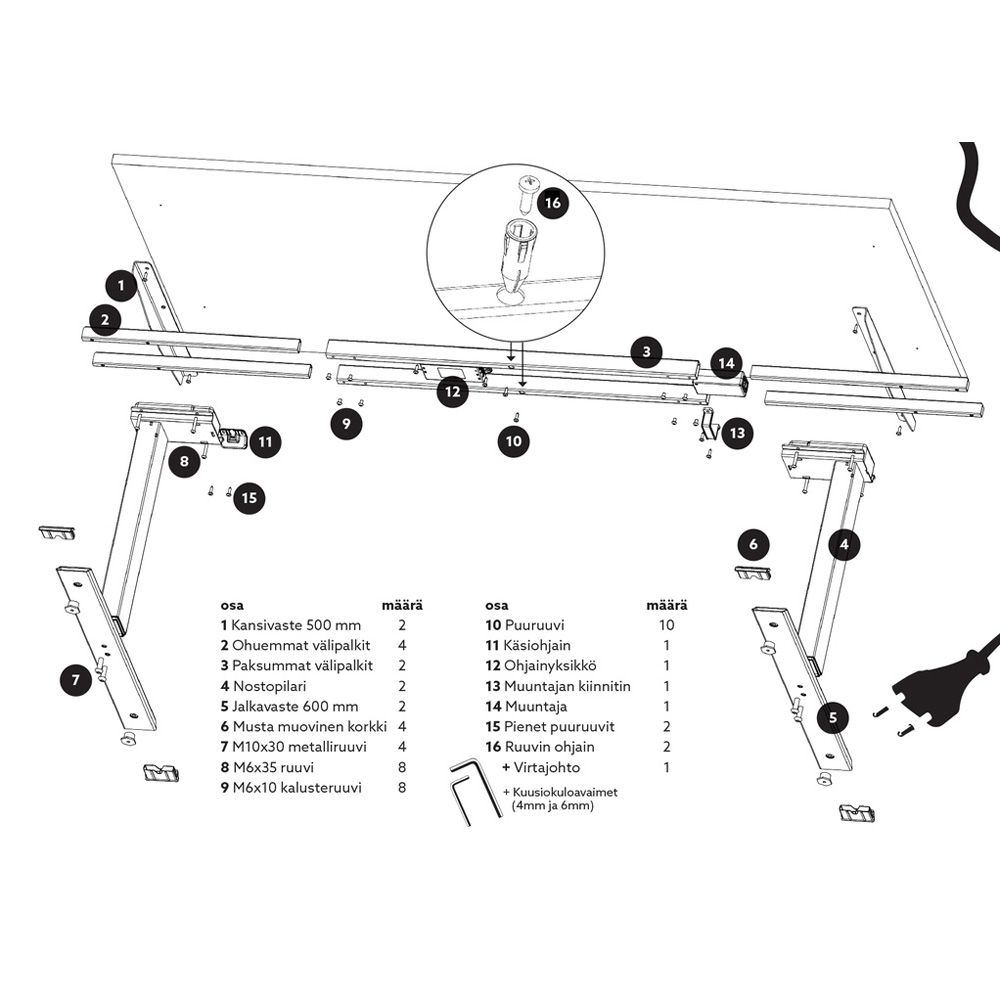 16
1
2
3
14
12
9
10
13
11
8
15
6
4
7
5

| osa | määrä |
|---|---|
| 1 Kansivaste 500 mm | 2 |
| 2 Ohuemmat välipalkit | 4 |
| 3 Paksummat välipalkit | 2 |
| 4 Nostopilari | 2 |
| 5 Jalkavaste 600 mm | 2 |
| 6 Musta muovinen korkki | 4 |
| 7 M10x30 metalliruuvi | 4 |
| 8 M6x35 ruuvi | 8 |
| 9 M6x10 kalusteruuvi | 8 |

| osa | määrä |
|---|---|
| 10 Puuruuvi | 10 |
| 11 Käsiohjain | 1 |
| 12 Ohjainyksikkö | 1 |
| 13 Muuntajan kiinnitin | 1 |
| 14 Muuntaja | 1 |
| 15 Pienet puuruuvit | 2 |
| 16 Ruuvin ohjain | 2 |
| + Virtajohto | 1 |

+ Kuusiokuloavaimet (4mm ja 6mm)