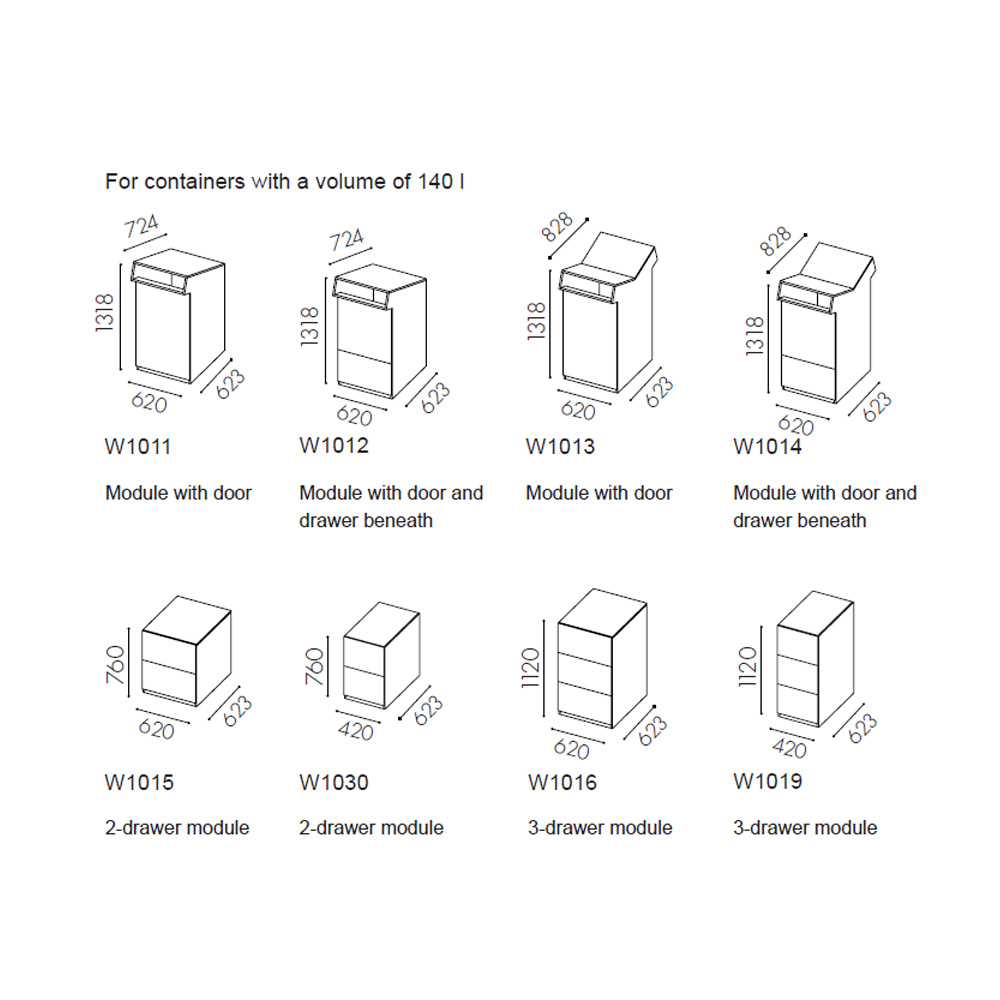 For containers with a volume of 140 l

724
1318
620
623
W1011

Module with door

724
1318
620
623
W1012

Module with door and drawer beneath

828
1318
620
623
W1013

Module with door

828
1318
620
623
W1014

Module with door and drawer beneath

760
620
623
W1015

2-drawer module

760
420
623
W1030

2-drawer module

1120
620
623
W1016

3-drawer module

1120
420
623
W1019

3-drawer module