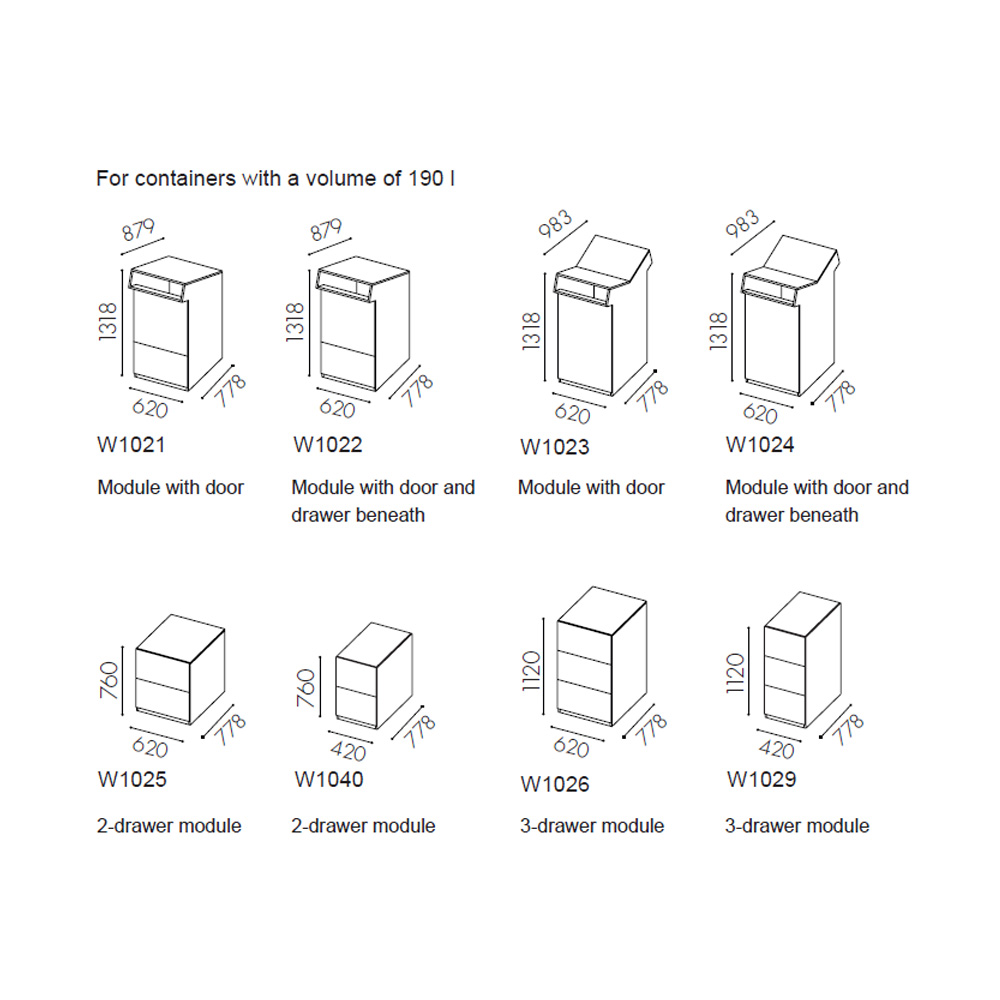 For containers with a volume of 190 l

879
1318
620
778
W1021
Module with door

879
1318
620
778
W1022
Module with door and drawer beneath

983
1318
620
778
W1023
Module with door

983
1318
620
778
W1024
Module with door and drawer beneath

760
620
778
W1025
2-drawer module

760
420
778
W1040
2-drawer module

1120
620
778
W1026
3-drawer module

1120
420
778
W1029
3-drawer module